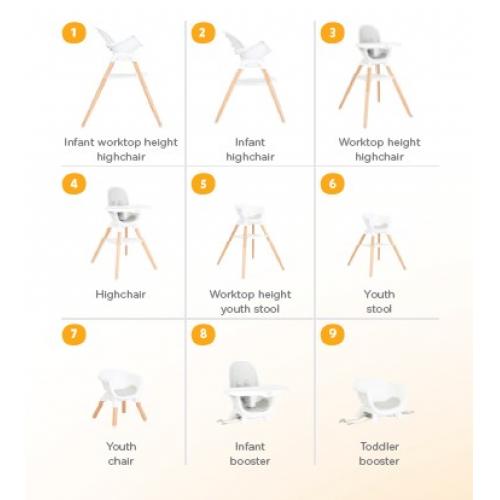 1
Infant worktop height highchair

2
Infant highchair

3
Worktop height highchair

4
Highchair

5
Worktop height youth stool

6
Youth stool

7
Youth chair

8
Infant booster

9
Toddler booster